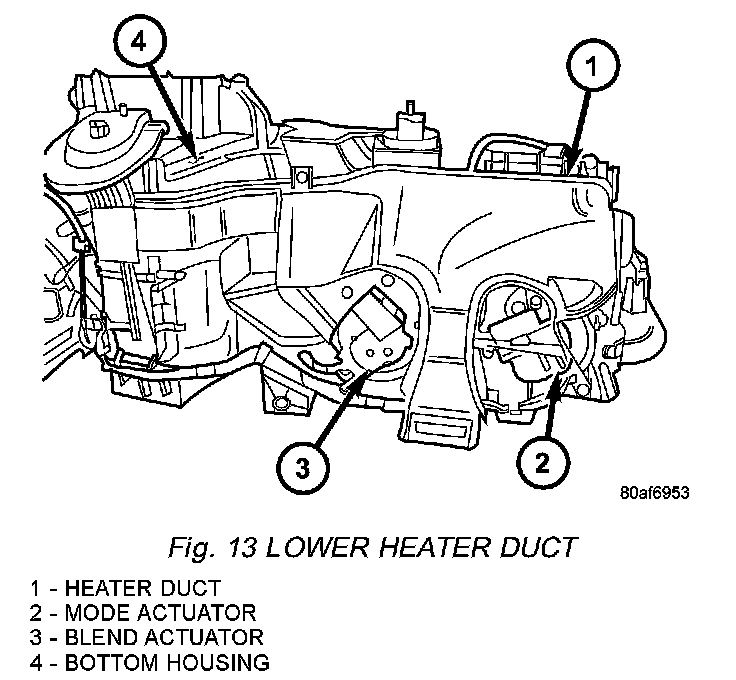 4

1

3

2

80af6953

Fig. 13 LOWER HEATER DUCT

1 - HEATER DUCT
2 - MODE ACTUATOR
3 - BLEND ACTUATOR
4 - BOTTOM HOUSING