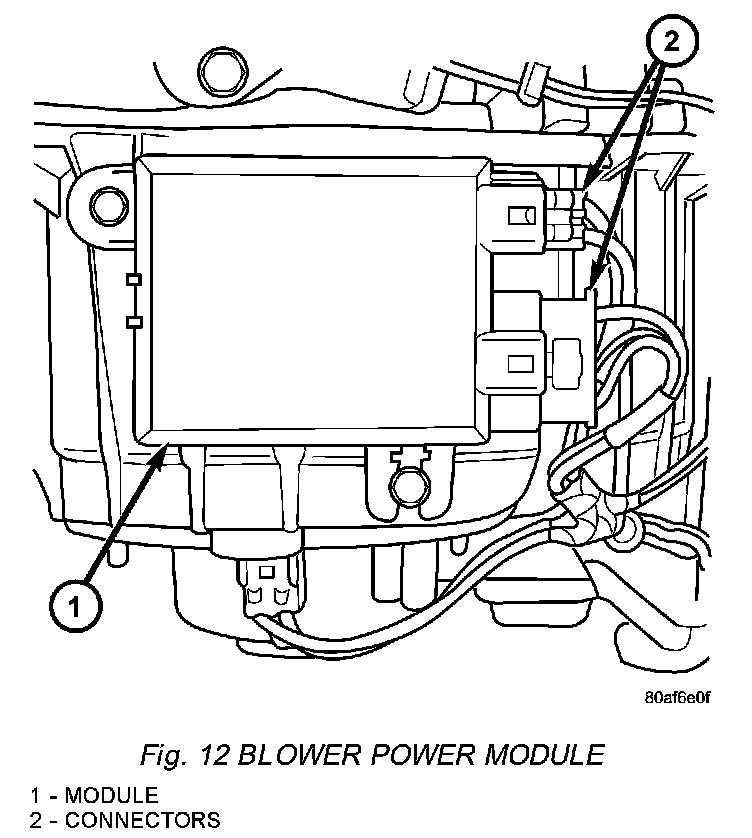 2

1

80af6e0f

Fig. 12 BLOWER POWER MODULE

1 - MODULE
2 - CONNECTORS