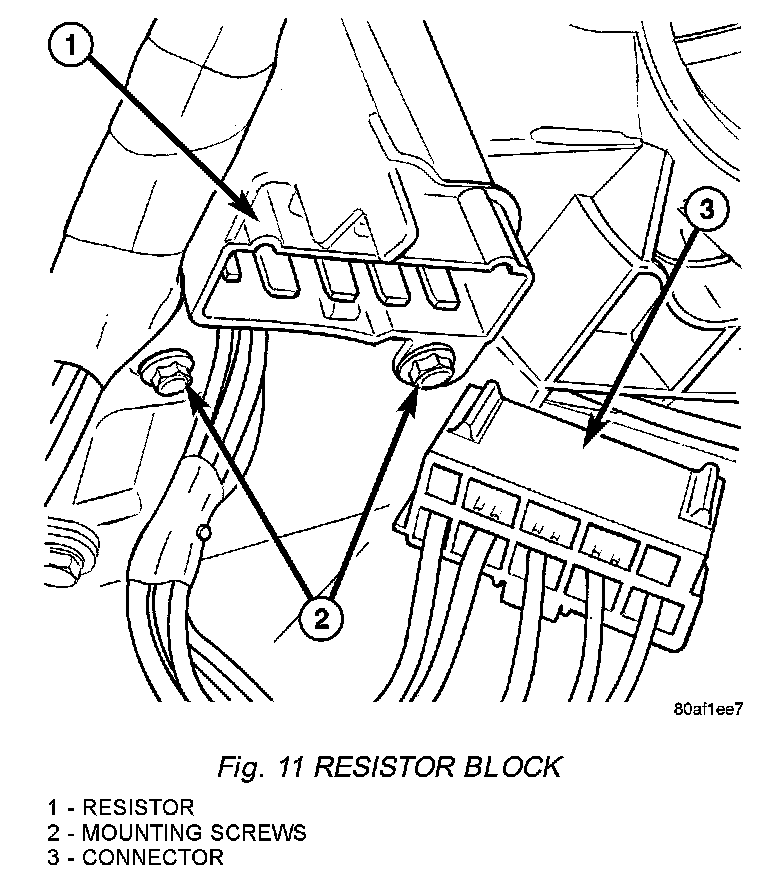 1

3

2

80af1ee7

Fig. 11 RESISTOR BLOCK

1 - RESISTOR
2 - MOUNTING SCREWS
3 - CONNECTOR