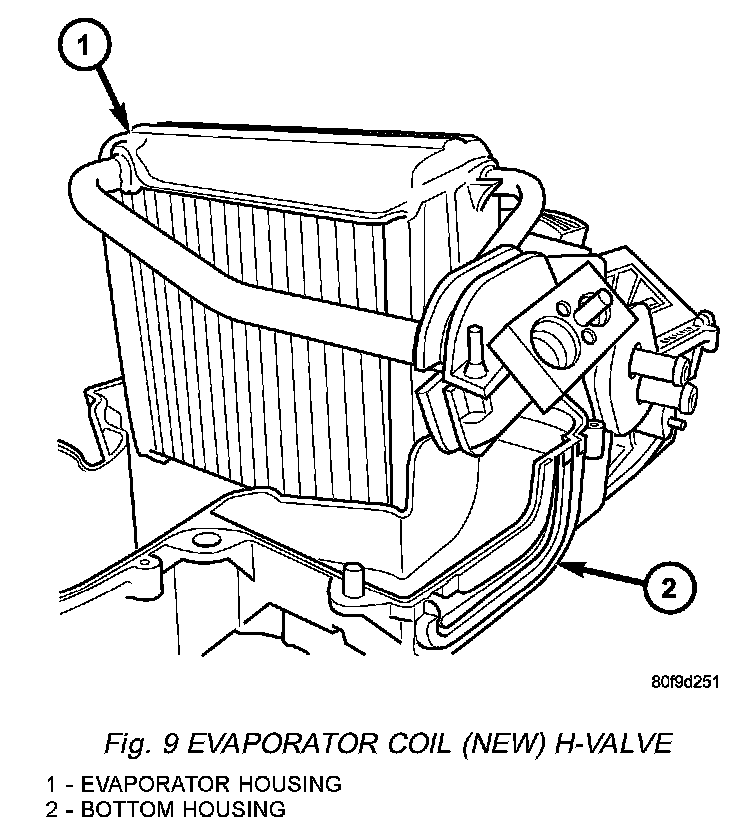 1

2

80f9d251

Fig. 9 EVAPORATOR COIL (NEW) H-VALVE

1 - EVAPORATOR HOUSING
2 - BOTTOM HOUSING