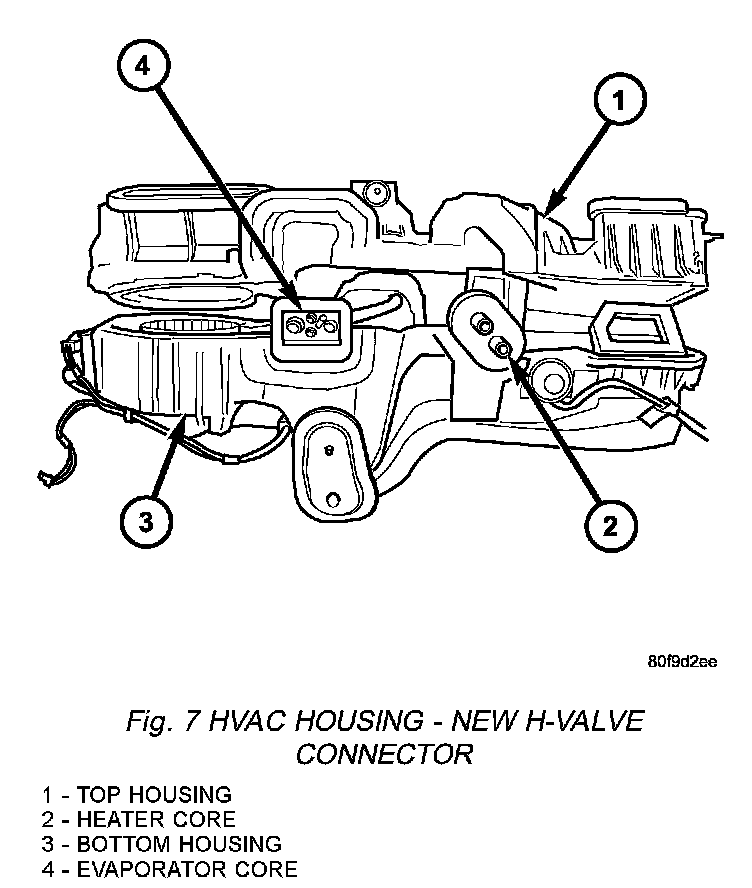 4

1

3

2

80f9d2ee

Fig. 7 HVAC HOUSING - NEW H-VALVE CONNECTOR

1 - TOP HOUSING
2 - HEATER CORE
3 - BOTTOM HOUSING
4 - EVAPORATOR CORE