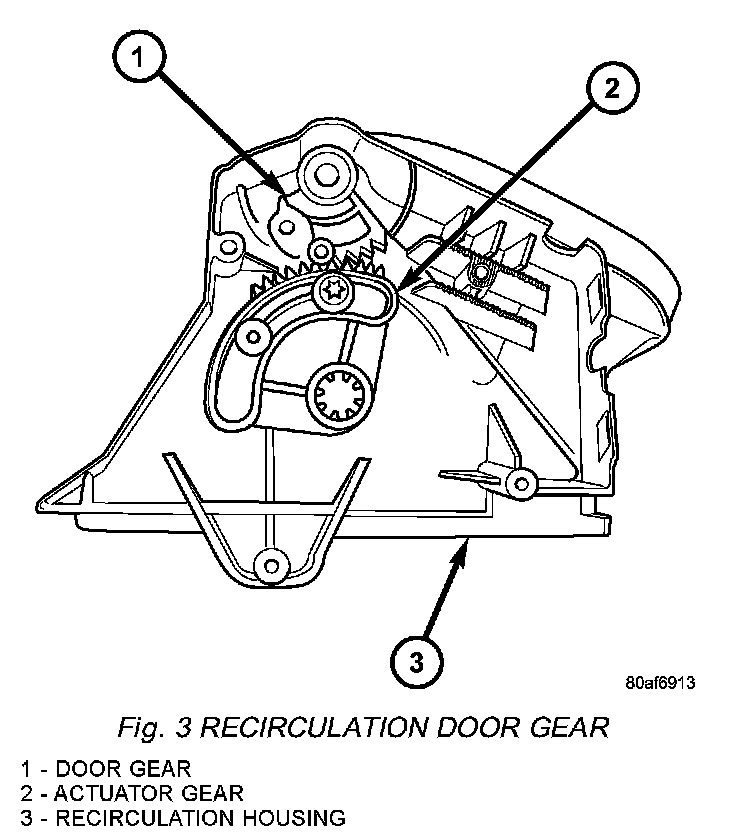 1

2

3

80af6913

Fig. 3 RECIRCULATION DOOR GEAR

1 - DOOR GEAR
2 - ACTUATOR GEAR
3 - RECIRCULATION HOUSING