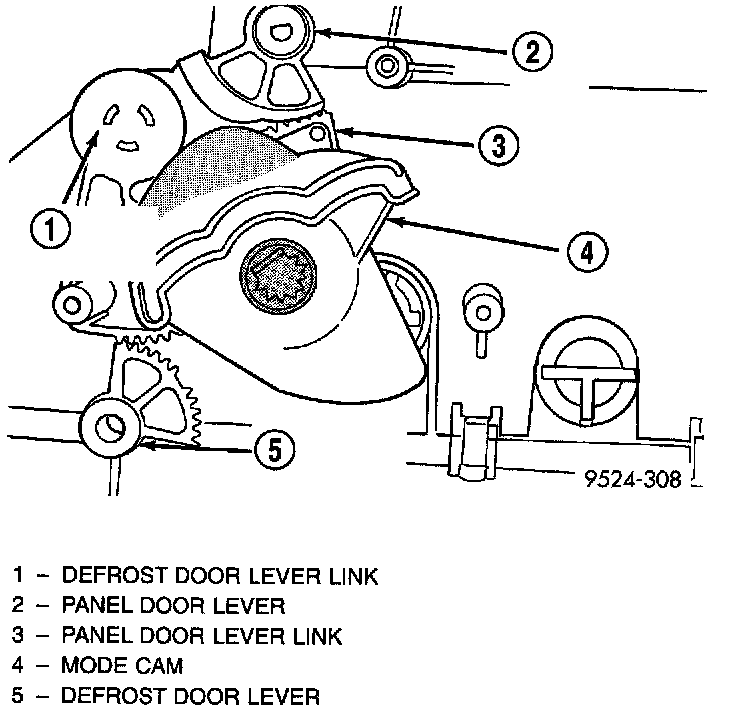 2
3
1
4
5
9524-308

1 – DEFROST DOOR LEVER LINK
2 – PANEL DOOR LEVER
3 – PANEL DOOR LEVER LINK
4 – MODE CAM
5 – DEFROST DOOR LEVER