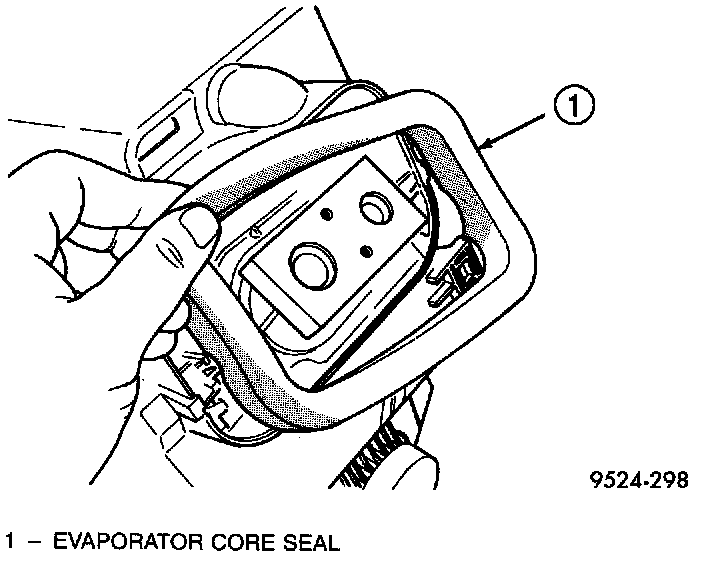 1

9524-298

1 – EVAPORATOR CORE SEAL