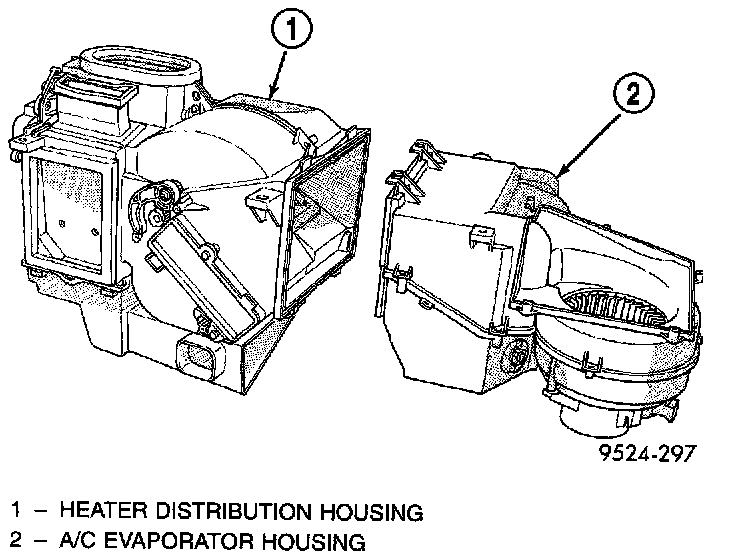 1

2

9524-297

1 – HEATER DISTRIBUTION HOUSING
2 – A/C EVAPORATOR HOUSING