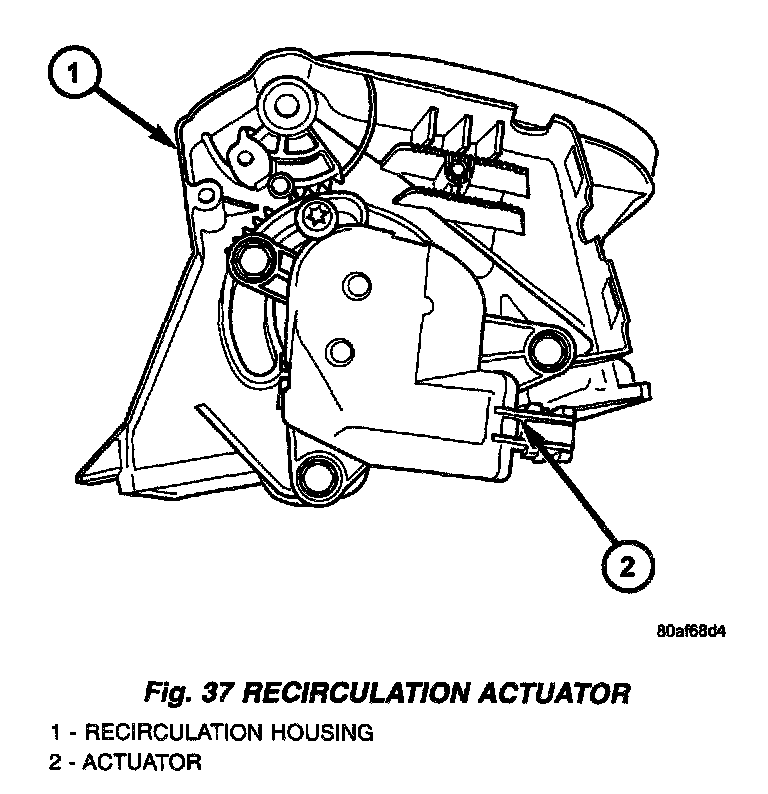 1

2

80af68d4

Fig. 37 RECIRCULATION ACTUATOR

1 - RECIRCULATION HOUSING
2 - ACTUATOR