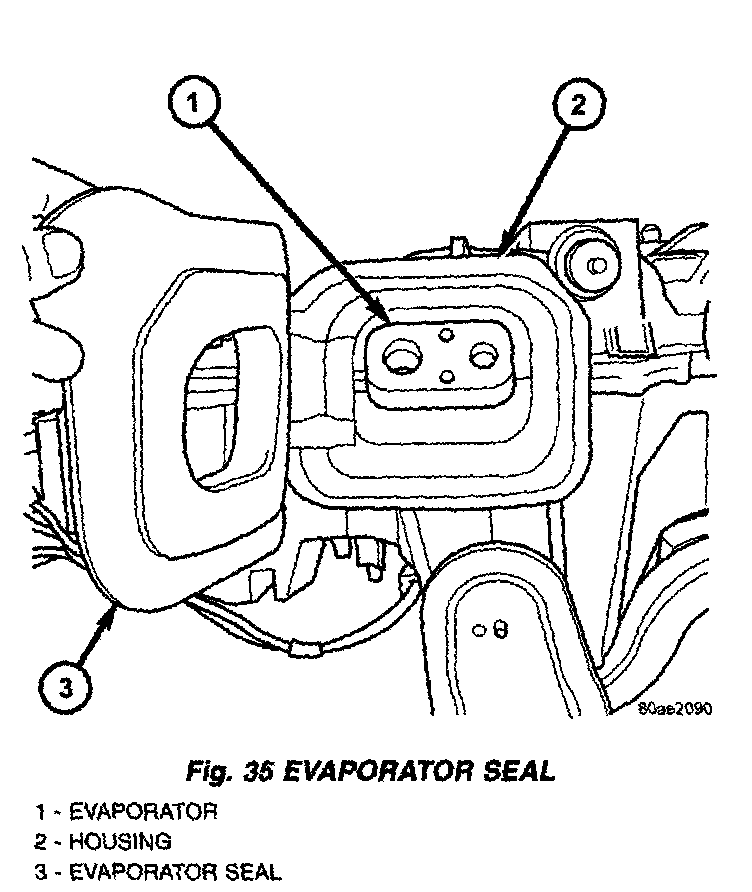 1
2
3
80ae2090

Fig. 35 EVAPORATOR SEAL

1 - EVAPORATOR
2 - HOUSING
3 - EVAPORATOR SEAL