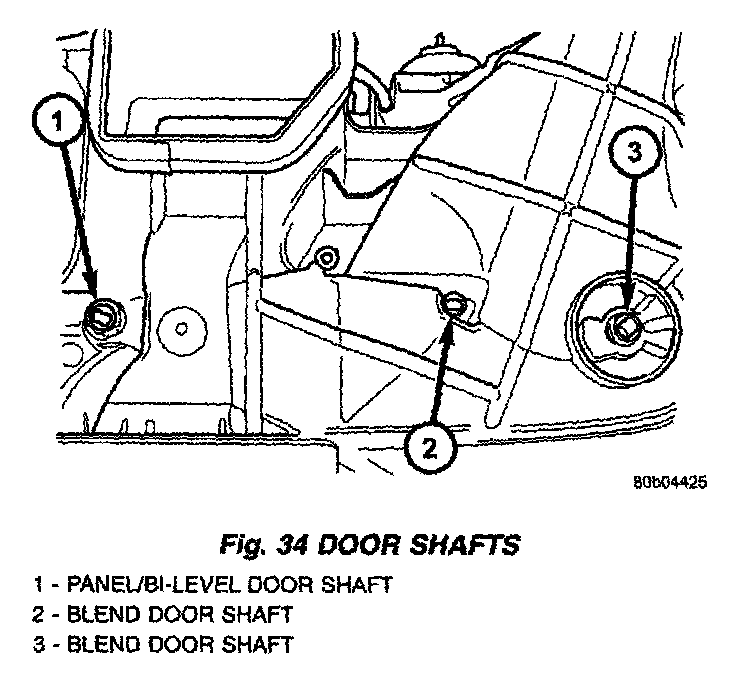 1

3

2

80b04425

Fig. 34 DOOR SHAFTS

1 - PANEL/BI-LEVEL DOOR SHAFT
2 - BLEND DOOR SHAFT
3 - BLEND DOOR SHAFT