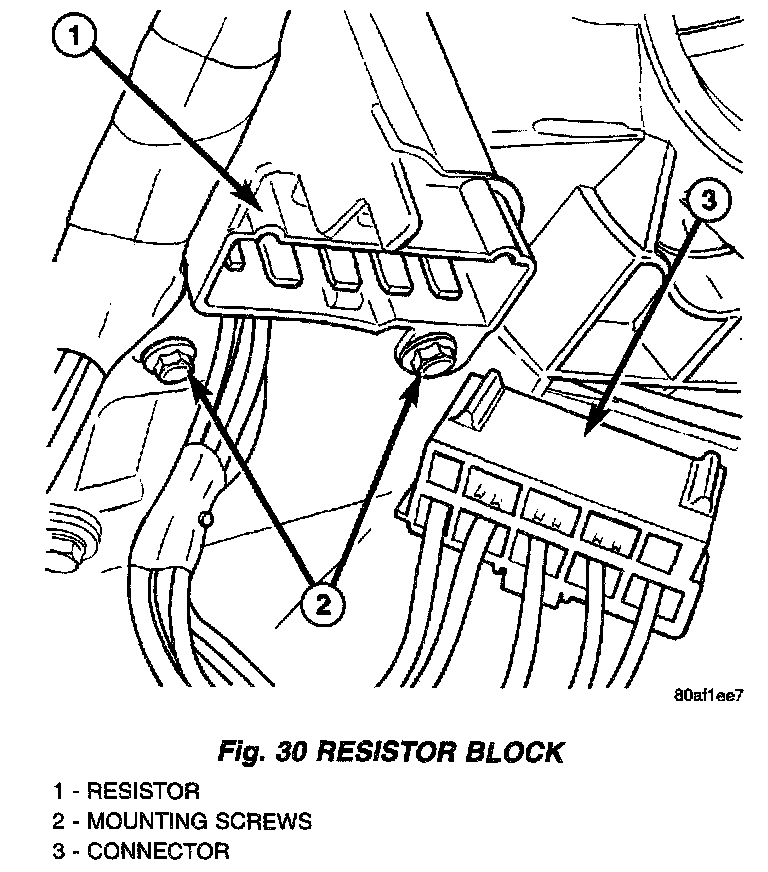 1

3

2

80af1ee7

Fig. 30 RESISTOR BLOCK

1 - RESISTOR
2 - MOUNTING SCREWS
3 - CONNECTOR