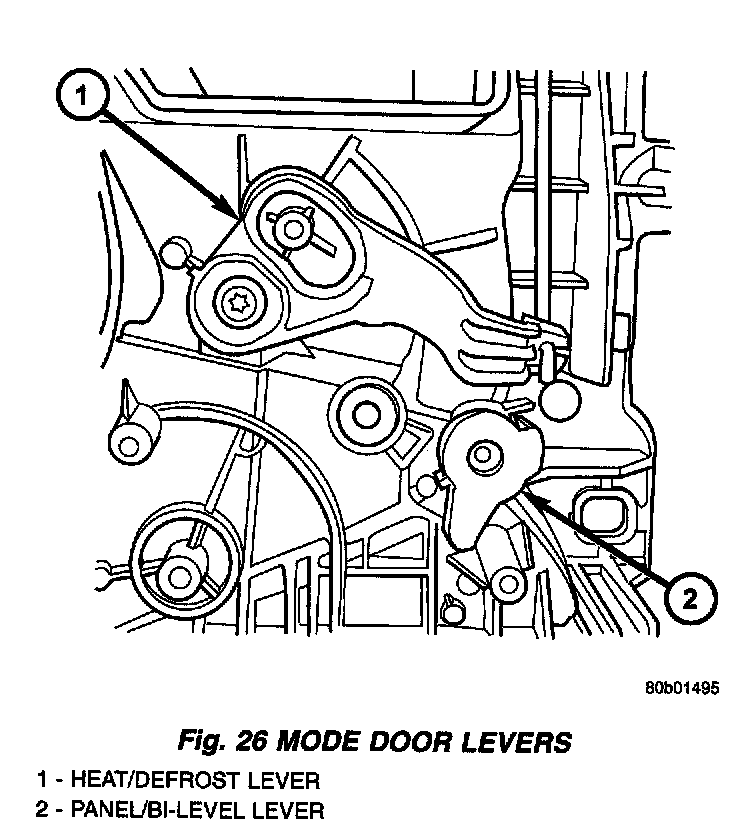 1

2

80b01495

Fig. 26 MODE DOOR LEVERS

1 - HEAT/DEFROST LEVER
2 - PANEL/BI-LEVEL LEVER