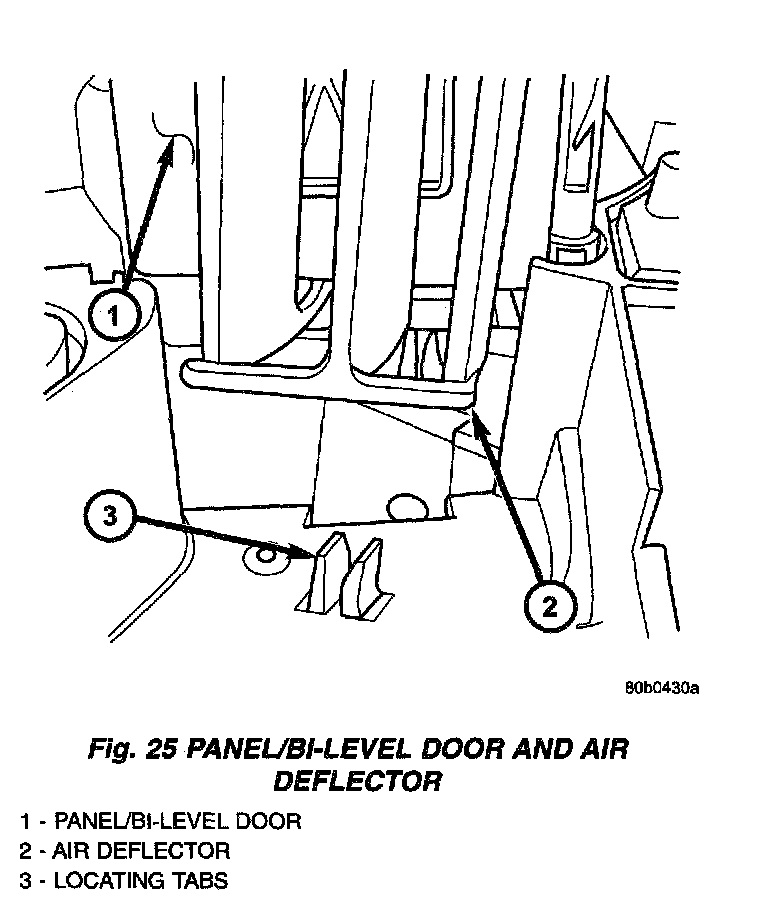 1

3

2

80b0430a

Fig. 25 PANEL/BI-LEVEL DOOR AND AIR DEFLECTOR

1 - PANEL/BI-LEVEL DOOR
2 - AIR DEFLECTOR
3 - LOCATING TABS