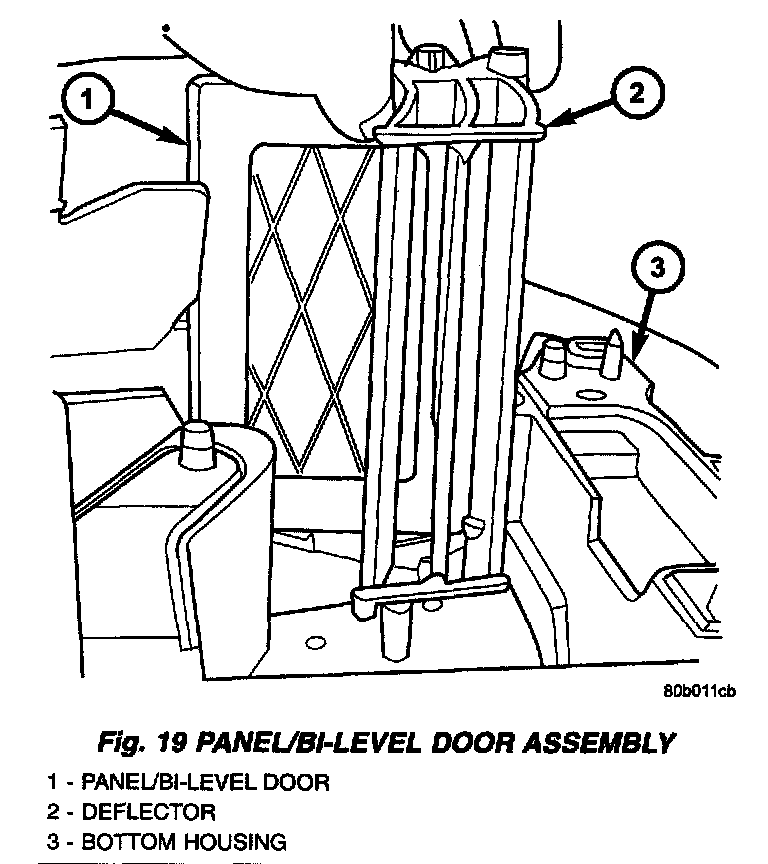 1

2

3

80b011cb

Fig. 19 PANEL/BI-LEVEL DOOR ASSEMBLY

1 - PANEL/BI-LEVEL DOOR
2 - DEFLECTOR
3 - BOTTOM HOUSING