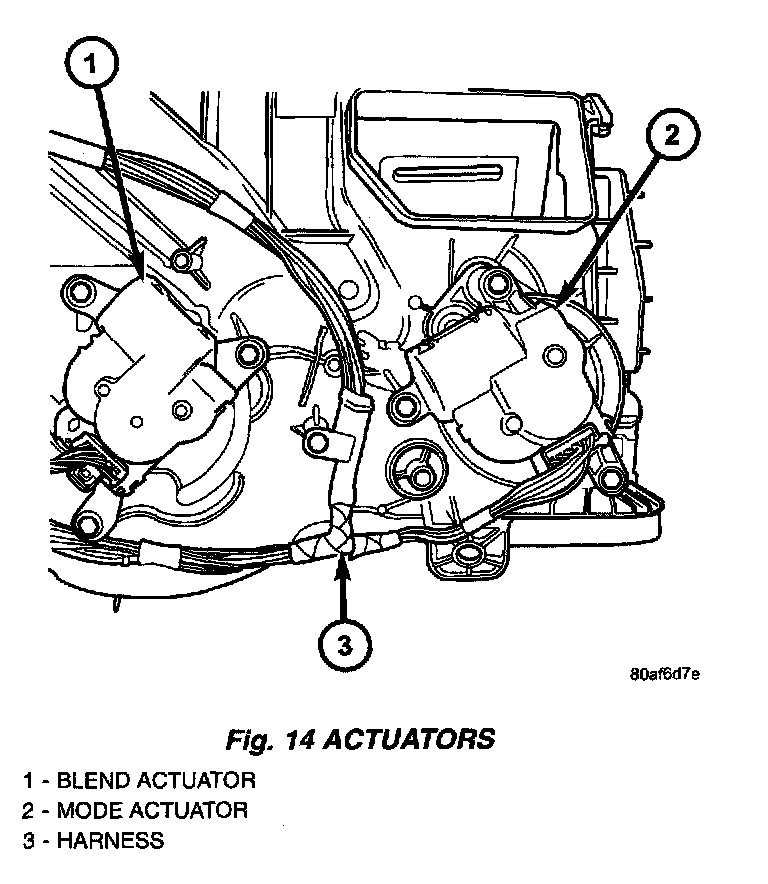 1

2

3

80af6d7e

Fig. 14 ACTUATORS

1 - BLEND ACTUATOR
2 - MODE ACTUATOR
3 - HARNESS