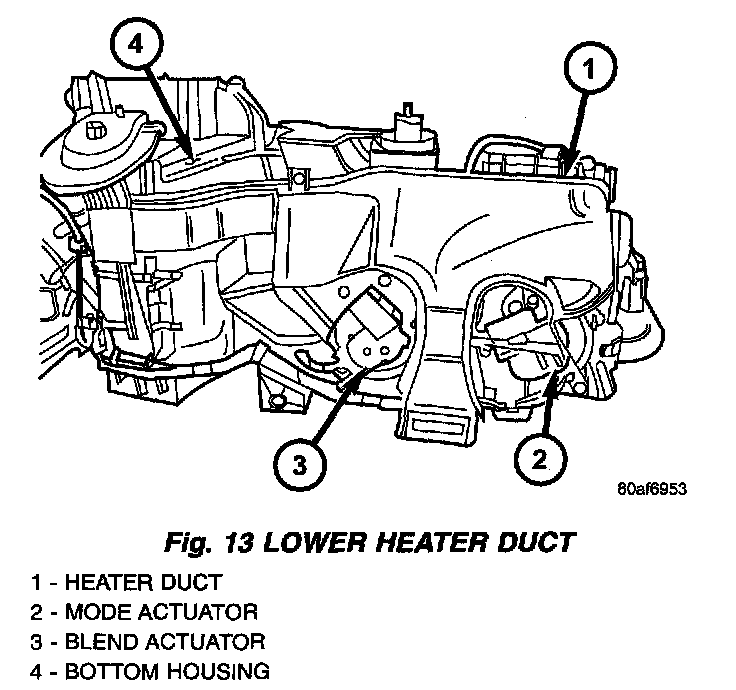 4

1

3

2

80af6953

Fig. 13 LOWER HEATER DUCT

1 - HEATER DUCT
2 - MODE ACTUATOR
3 - BLEND ACTUATOR
4 - BOTTOM HOUSING