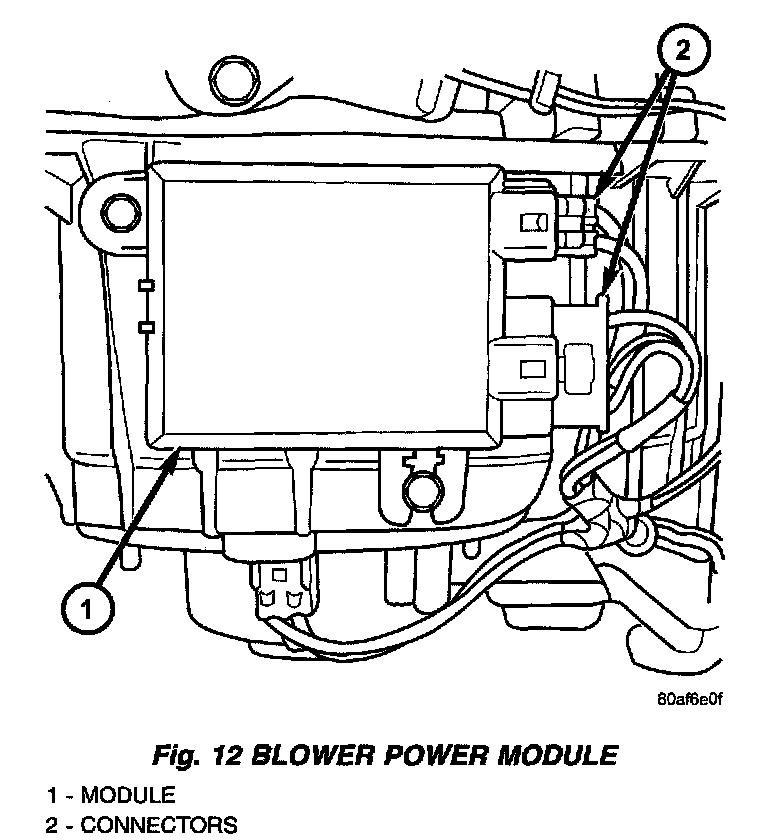 2

1

80af6e0f

Fig. 12 BLOWER POWER MODULE

1 - MODULE
2 - CONNECTORS