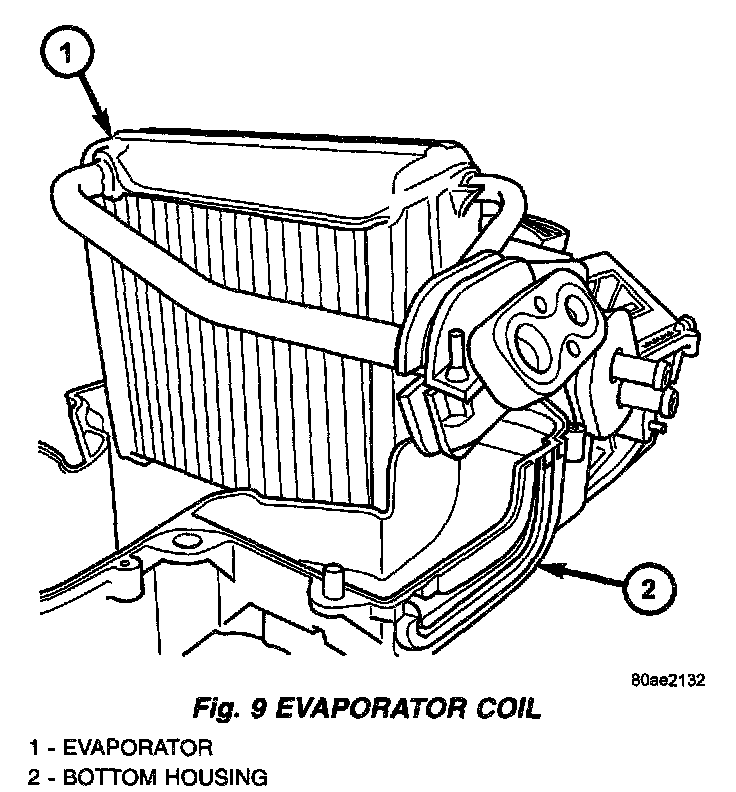 1

2

80ae2132

Fig. 9 EVAPORATOR COIL

1 - EVAPORATOR
2 - BOTTOM HOUSING