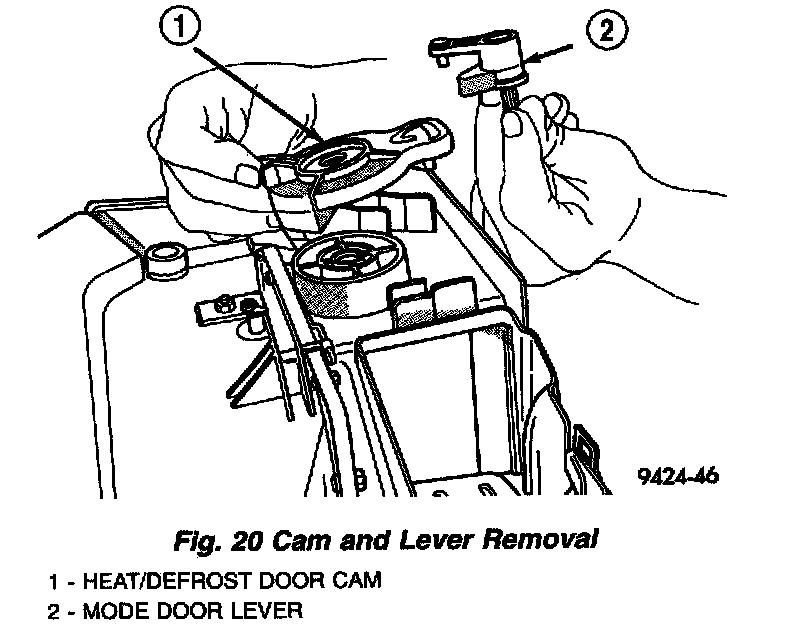 1

2

9424-46

Fig. 20 Cam and Lever Removal

1 - HEAT/DEFROST DOOR CAM
2 - MODE DOOR LEVER