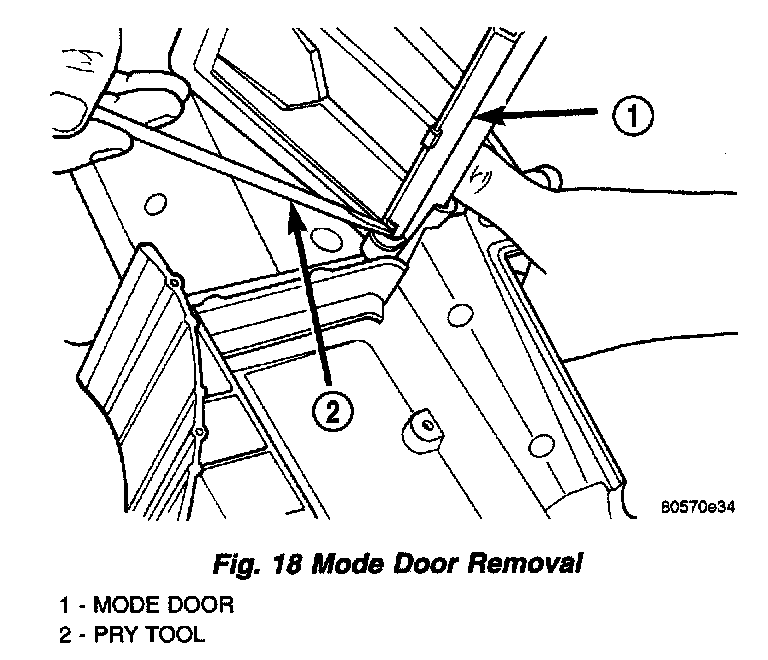 1

2

80570e34

Fig. 18 Mode Door Removal

1 - MODE DOOR
2 - PRY TOOL