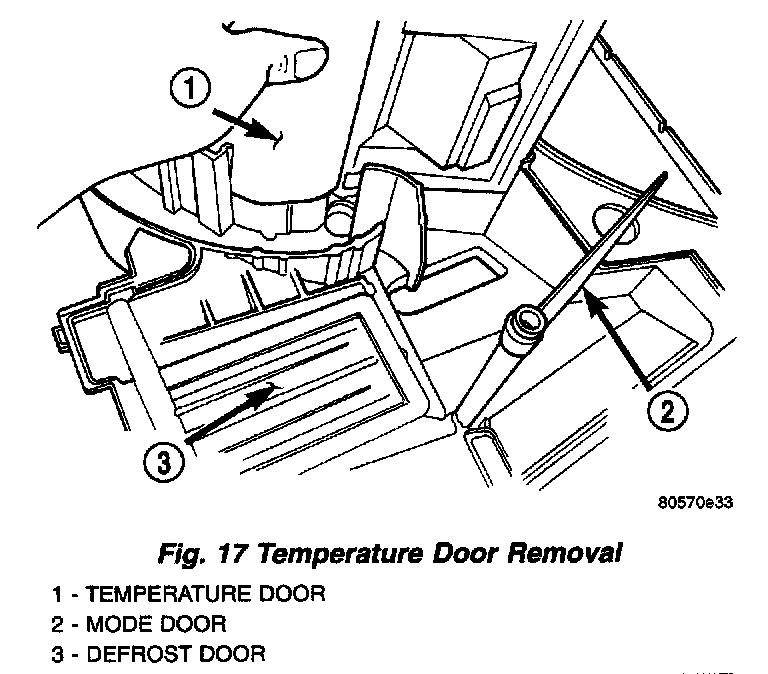 1

2

3

80570e33

Fig. 17 Temperature Door Removal

1 - TEMPERATURE DOOR
2 - MODE DOOR
3 - DEFROST DOOR