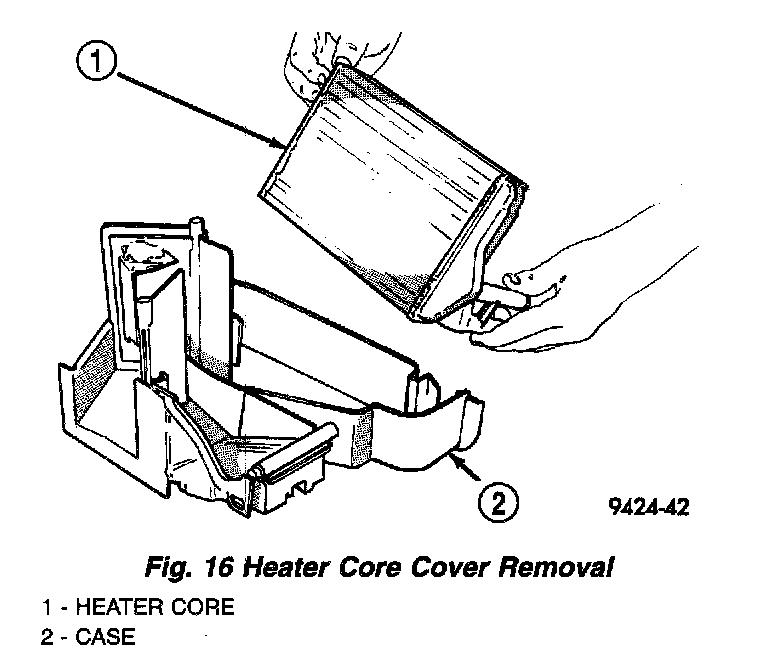 1

2

9424-42

Fig. 16 Heater Core Cover Removal

1 - HEATER CORE
2 - CASE