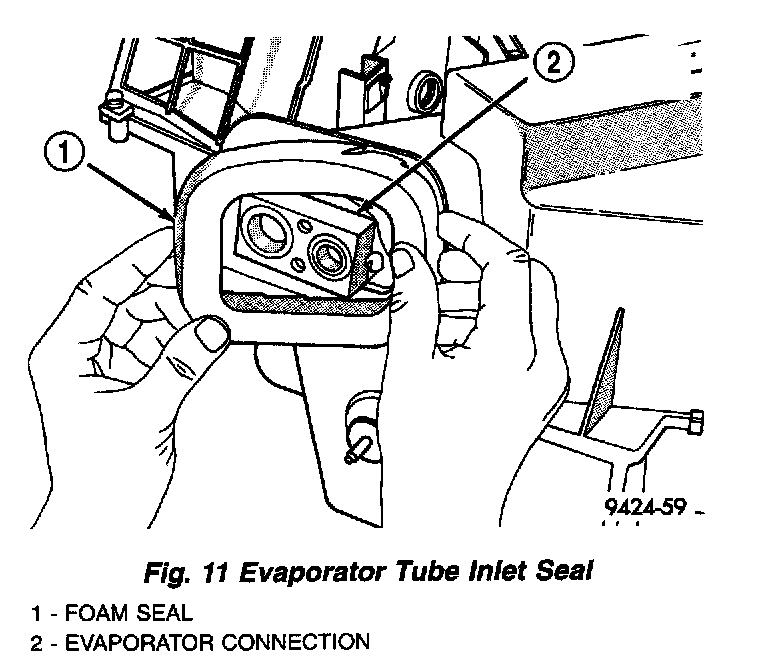 2

1

9424-59

Fig. 11 Evaporator Tube Inlet Seal

1 - FOAM SEAL
2 - EVAPORATOR CONNECTION