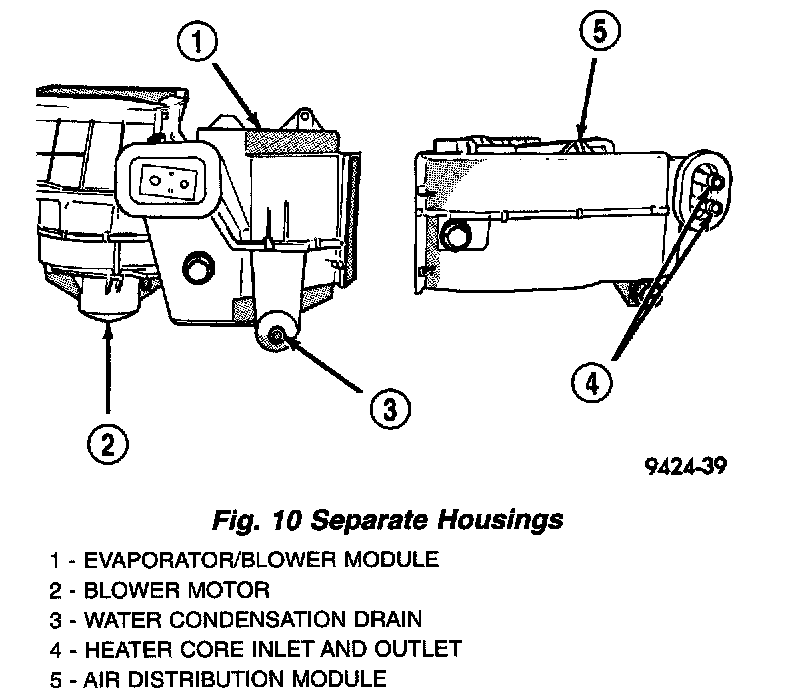 1

5

3

4

2

9424-39

Fig. 10 Separate Housings

1 - EVAPORATOR/BLOWER MODULE
2 - BLOWER MOTOR
3 - WATER CONDENSATION DRAIN
4 - HEATER CORE INLET AND OUTLET
5 - AIR DISTRIBUTION MODULE