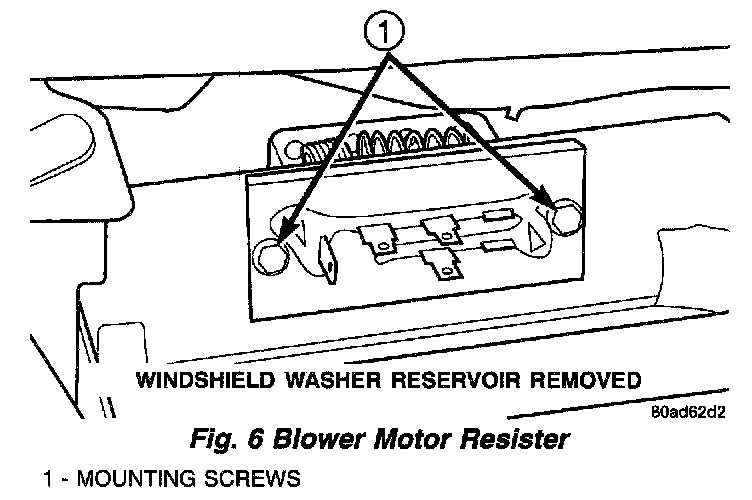 1

WINDSHIELD WASHER RESERVOIR REMOVED

80ad62d2

Fig. 6 Blower Motor Resister

1 - MOUNTING SCREWS