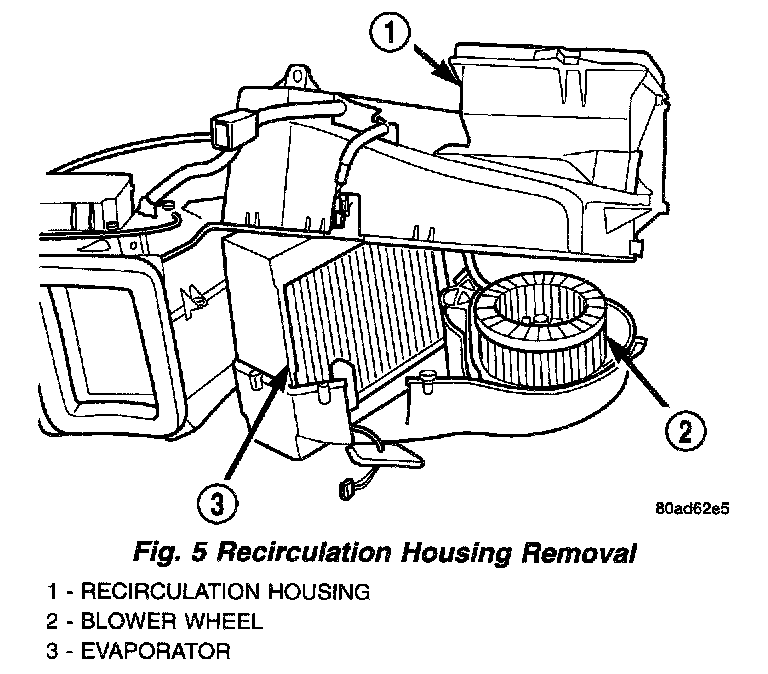 1

2

3

80ad62e5

Fig. 5 Recirculation Housing Removal

1 - RECIRCULATION HOUSING
2 - BLOWER WHEEL
3 - EVAPORATOR