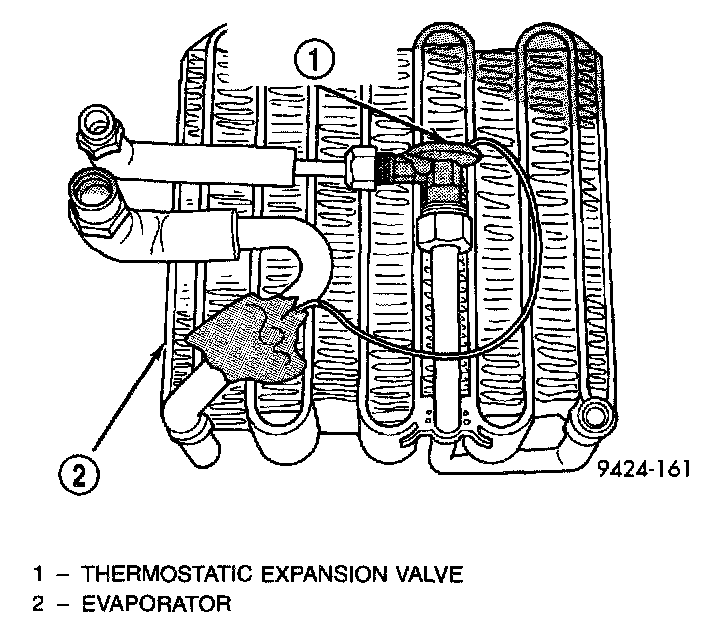 1

2

9424-161

1 – THERMOSTATIC EXPANSION VALVE
2 – EVAPORATOR