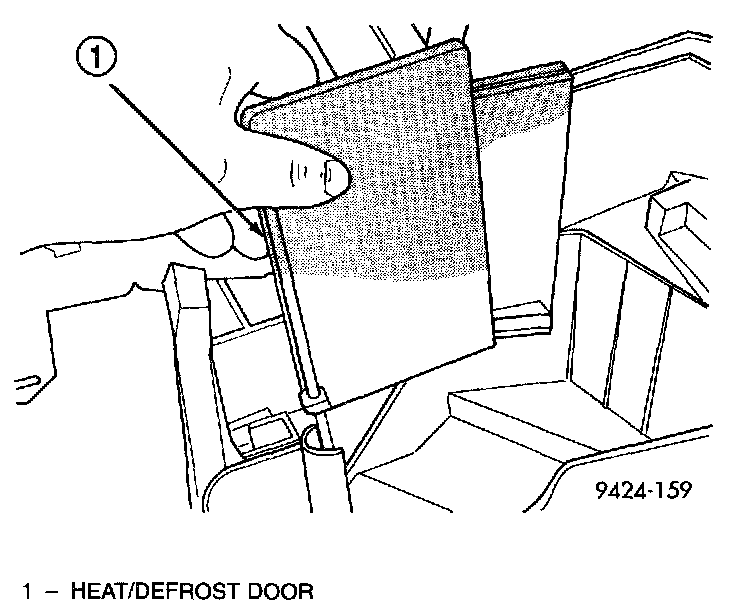 1

9424-159

1 – HEAT/DEFROST DOOR