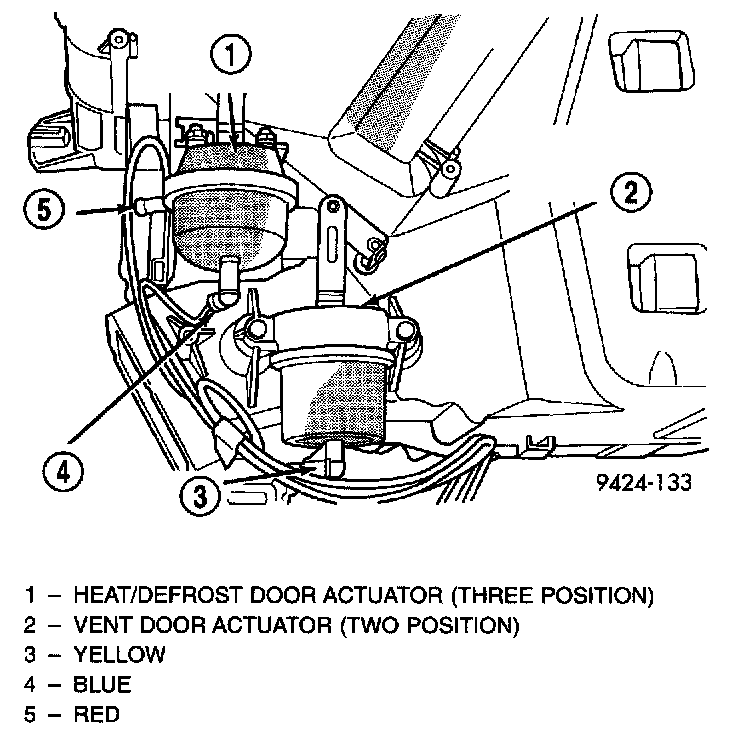 1

2

5

4

3

9424-133

1 – HEAT/DEFROST DOOR ACTUATOR (THREE POSITION)
2 – VENT DOOR ACTUATOR (TWO POSITION)
3 – YELLOW
4 – BLUE
5 – RED