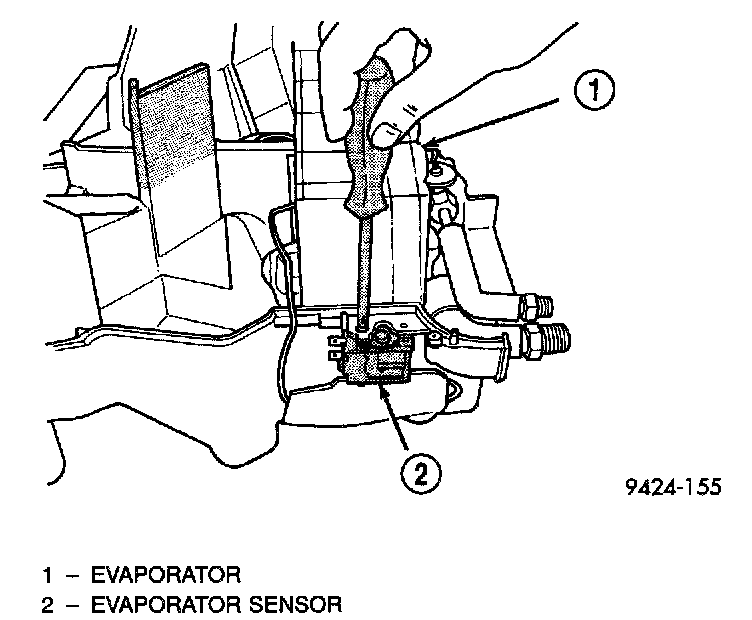 1

2

9424-155

1 – EVAPORATOR
2 – EVAPORATOR SENSOR