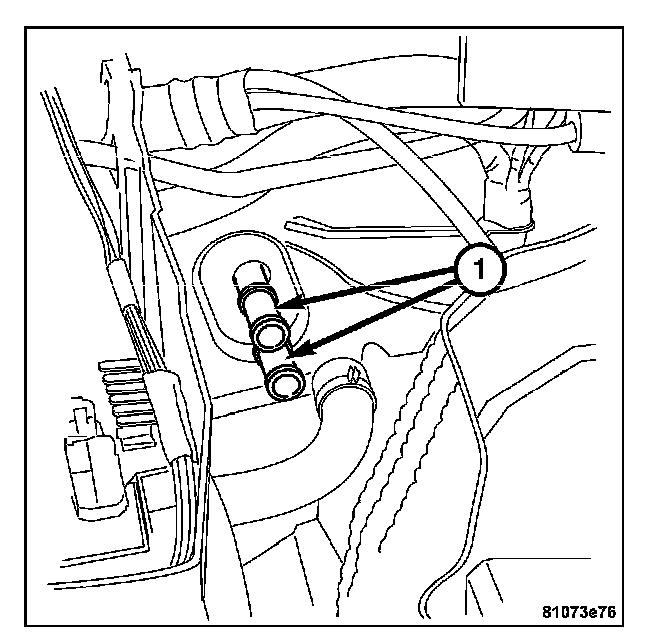 1

81073e76