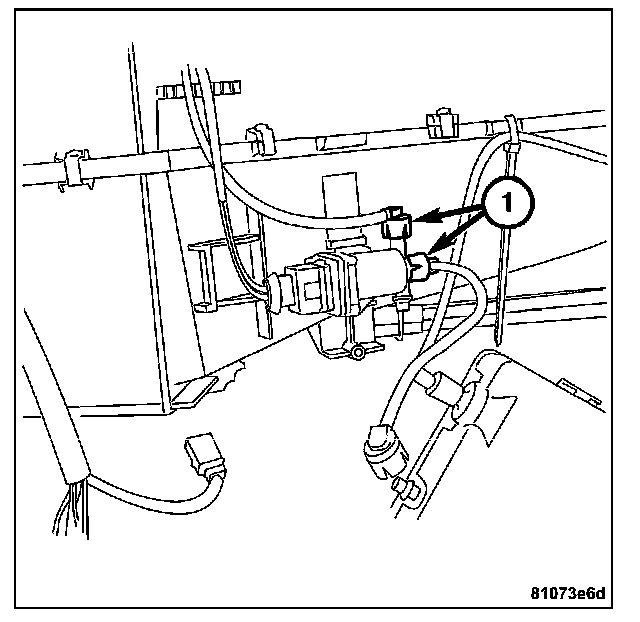 1

81073e6d