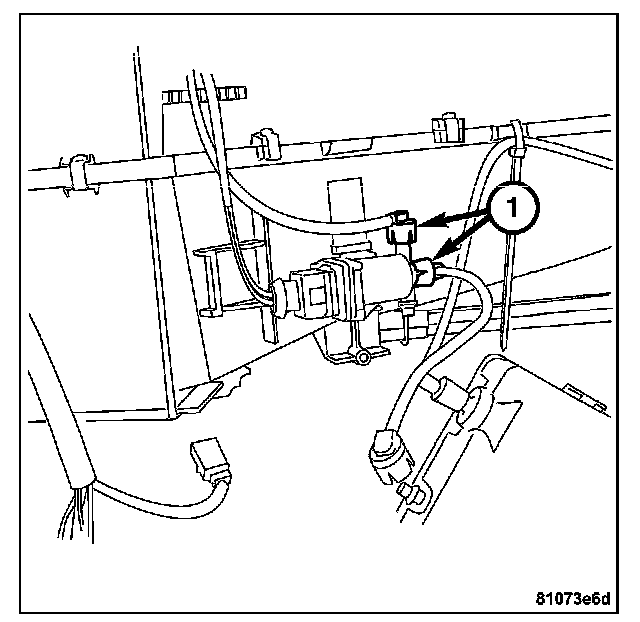 1

81073e6d