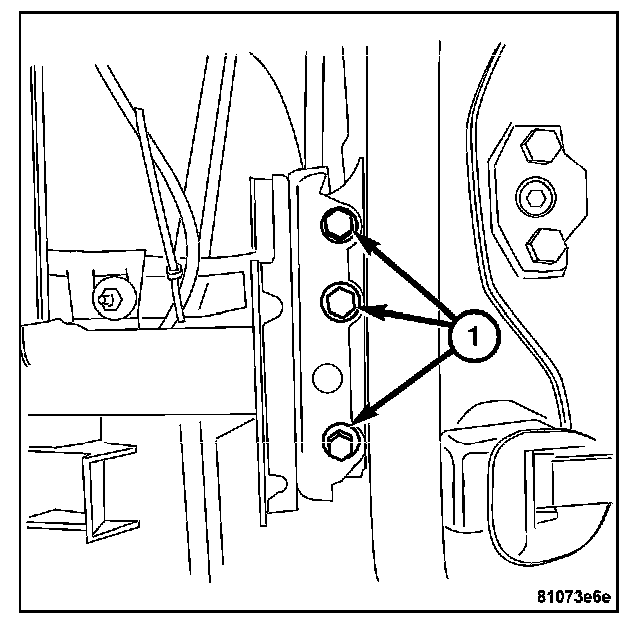 1

81073e6e