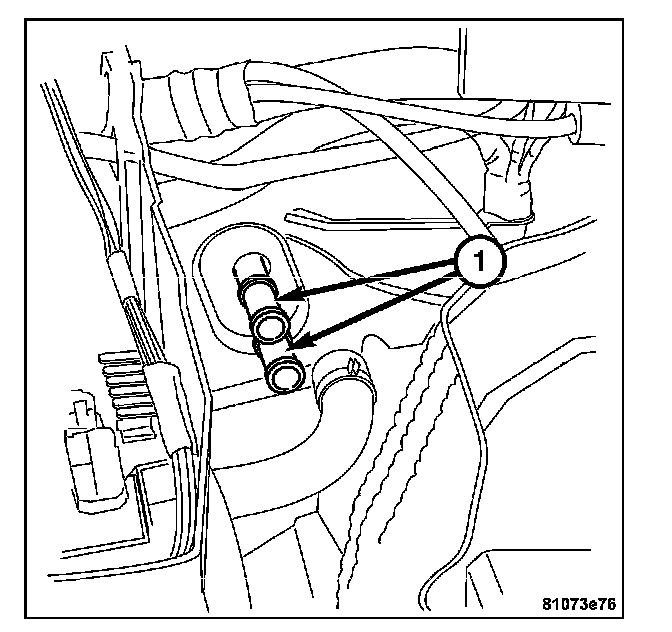 1

81073e76