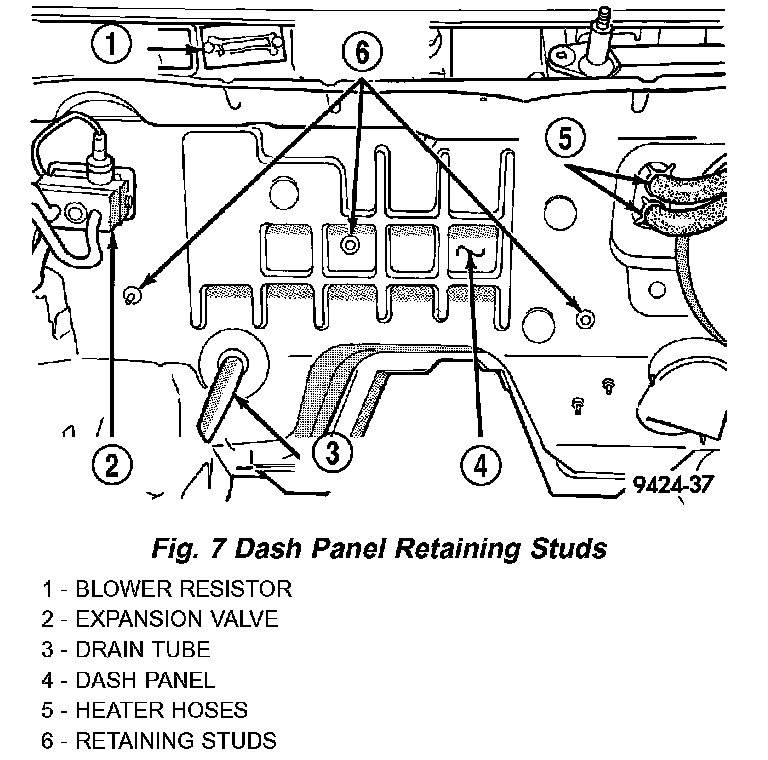 1
6
5
2
3
4
9424-37

Fig. 7 Dash Panel Retaining Studs

1 - BLOWER RESISTOR
2 - EXPANSION VALVE
3 - DRAIN TUBE
4 - DASH PANEL
5 - HEATER HOSES
6 - RETAINING STUDS