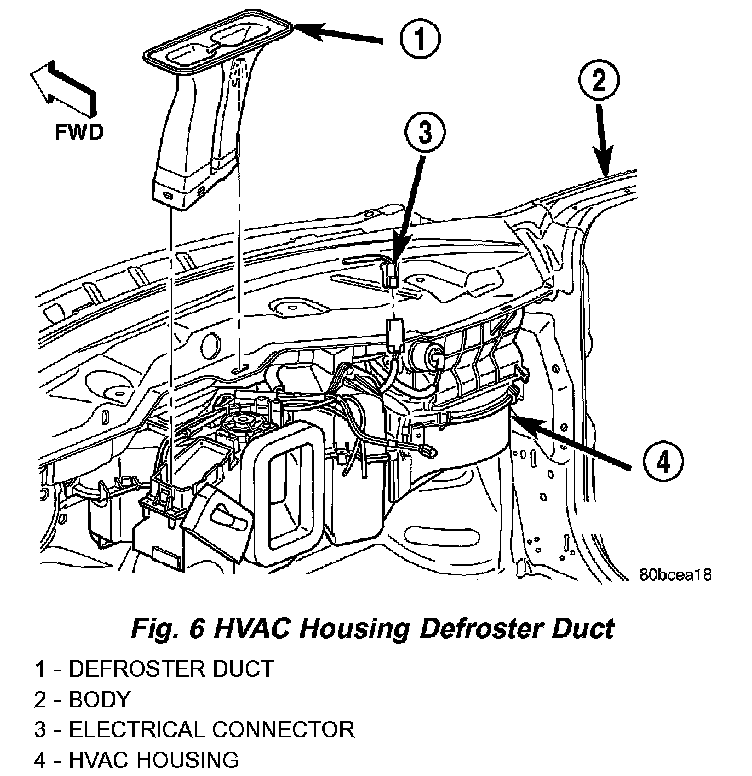 1

2

FWD

3

4

80bcea18

Fig. 6 HVAC Housing Defroster Duct

1 - DEFROSTER DUCT
2 - BODY
3 - ELECTRICAL CONNECTOR
4 - HVAC HOUSING