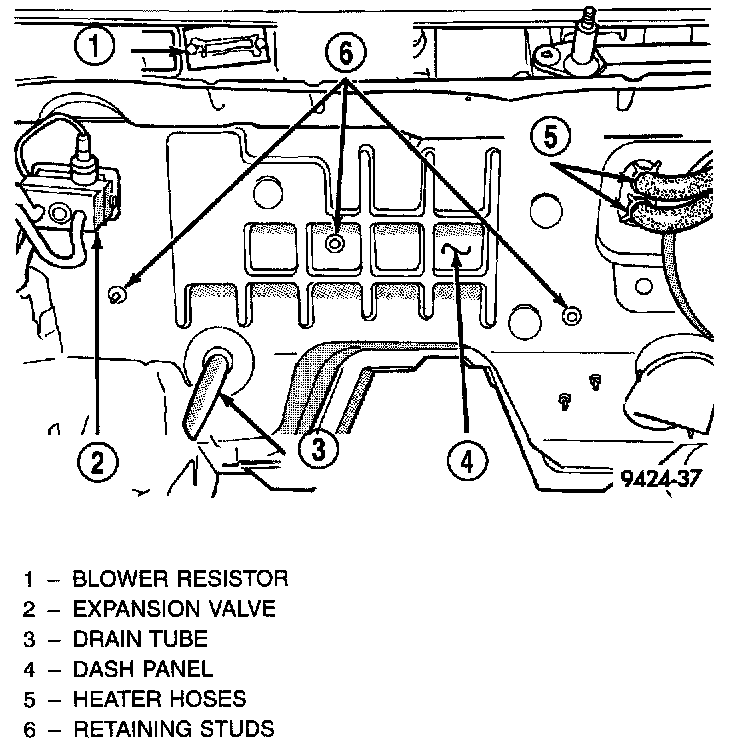 1
6
5
2
3
4
9424-37

1 – BLOWER RESISTOR
2 – EXPANSION VALVE
3 – DRAIN TUBE
4 – DASH PANEL
5 – HEATER HOSES
6 – RETAINING STUDS