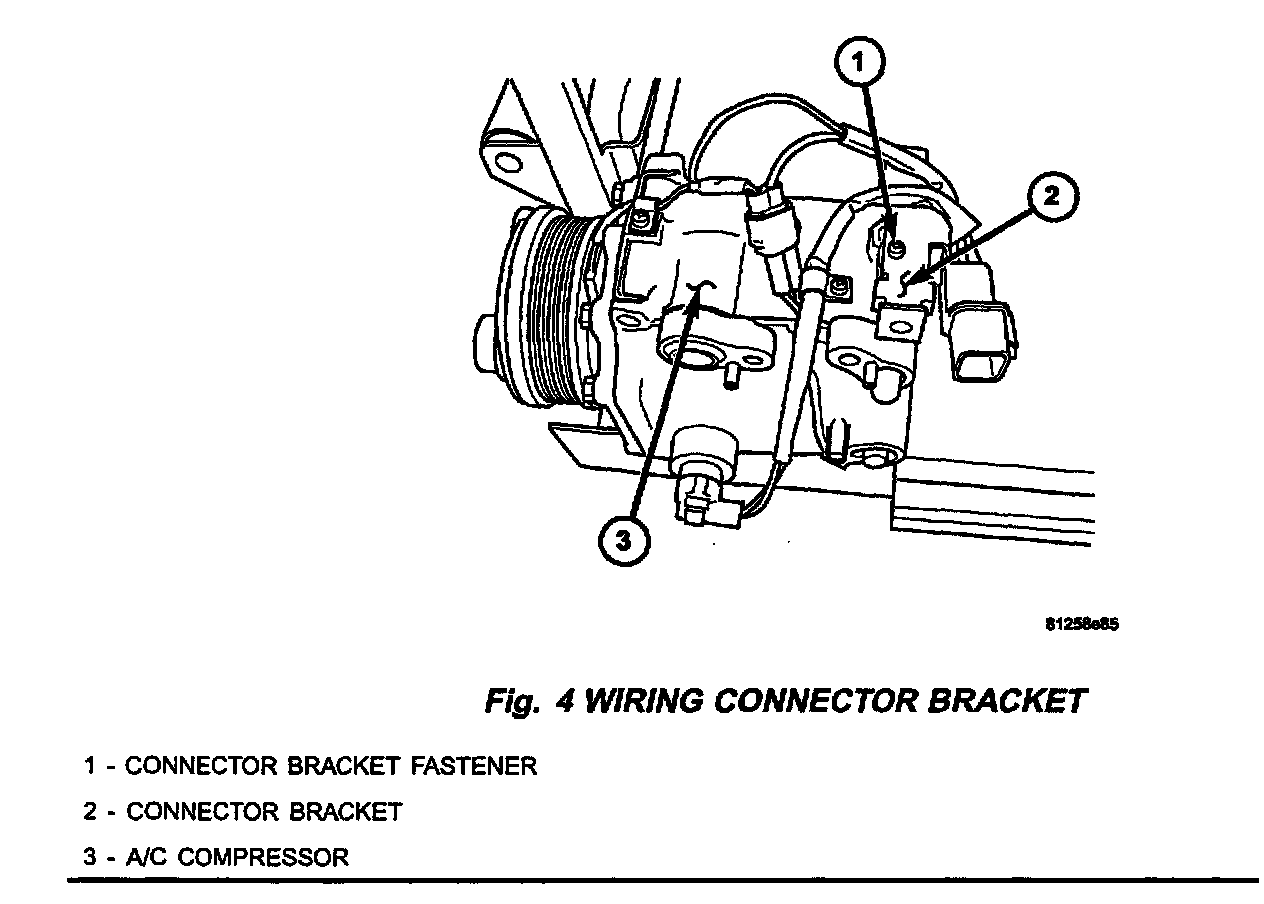 1

2

3

81258e85

Fig. 4 WIRING CONNECTOR BRACKET

1 - CONNECTOR BRACKET FASTENER

2 - CONNECTOR BRACKET

3 - A/C COMPRESSOR