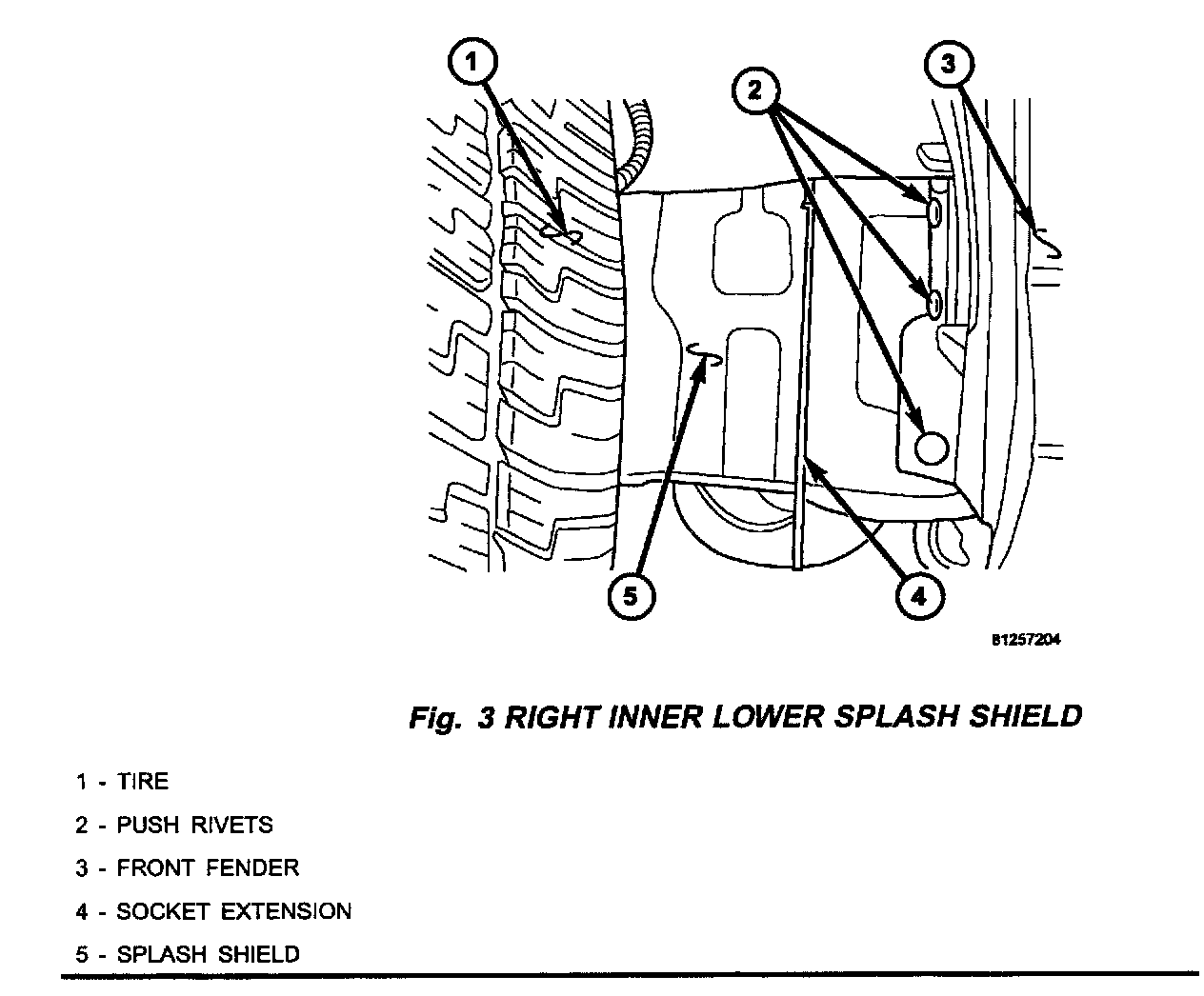 1
2
3
5
4
81257204

Fig. 3 RIGHT INNER LOWER SPLASH SHIELD

1 - TIRE

2 - PUSH RIVETS

3 - FRONT FENDER

4 - SOCKET EXTENSION

5 - SPLASH SHIELD