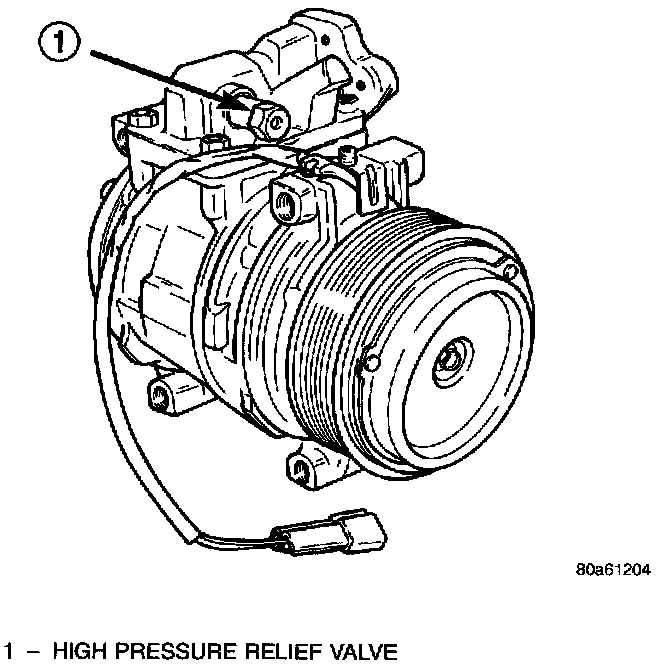 1

80a61204

1 – HIGH PRESSURE RELIEF VALVE