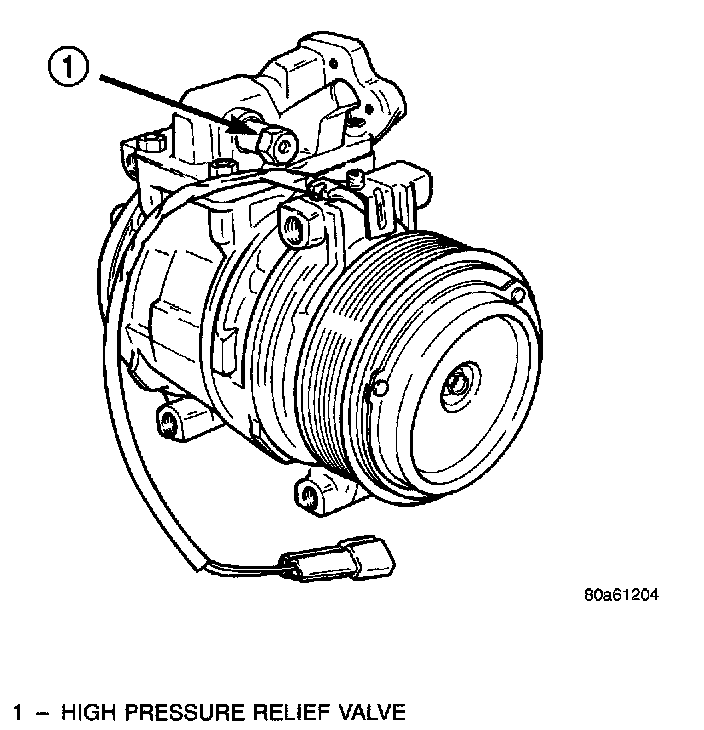 1

80a61204

1 – HIGH PRESSURE RELIEF VALVE