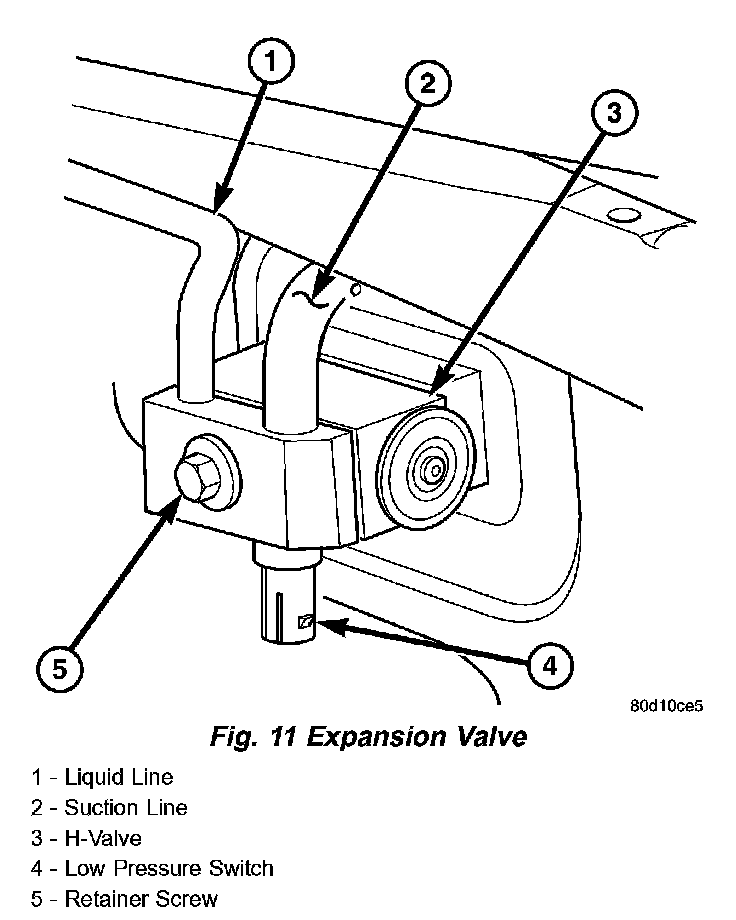 1

2

3

5

4

80d10ce5

Fig. 11 Expansion Valve

1 - Liquid Line
2 - Suction Line
3 - H-Valve
4 - Low Pressure Switch
5 - Retainer Screw