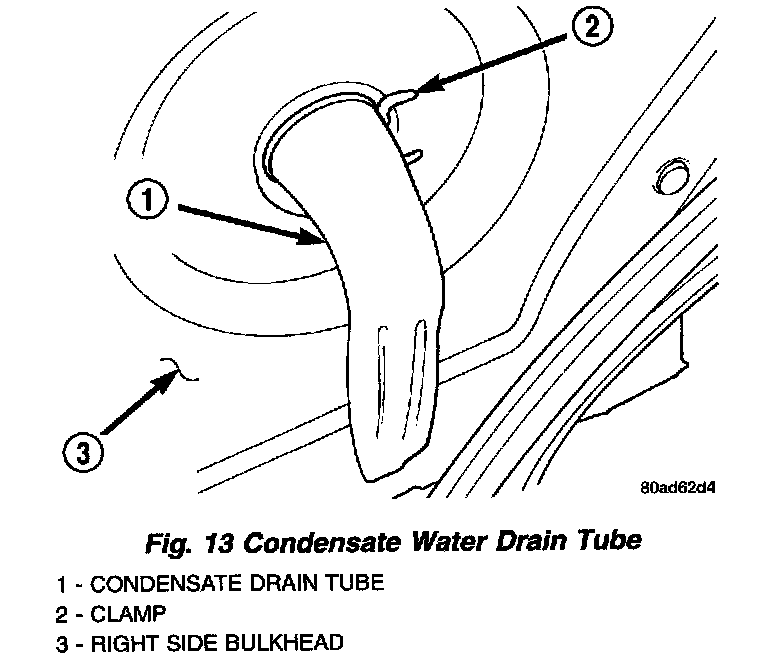 2

1

3

80ad62d4

Fig. 13 Condensate Water Drain Tube

1 - CONDENSATE DRAIN TUBE
2 - CLAMP
3 - RIGHT SIDE BULKHEAD