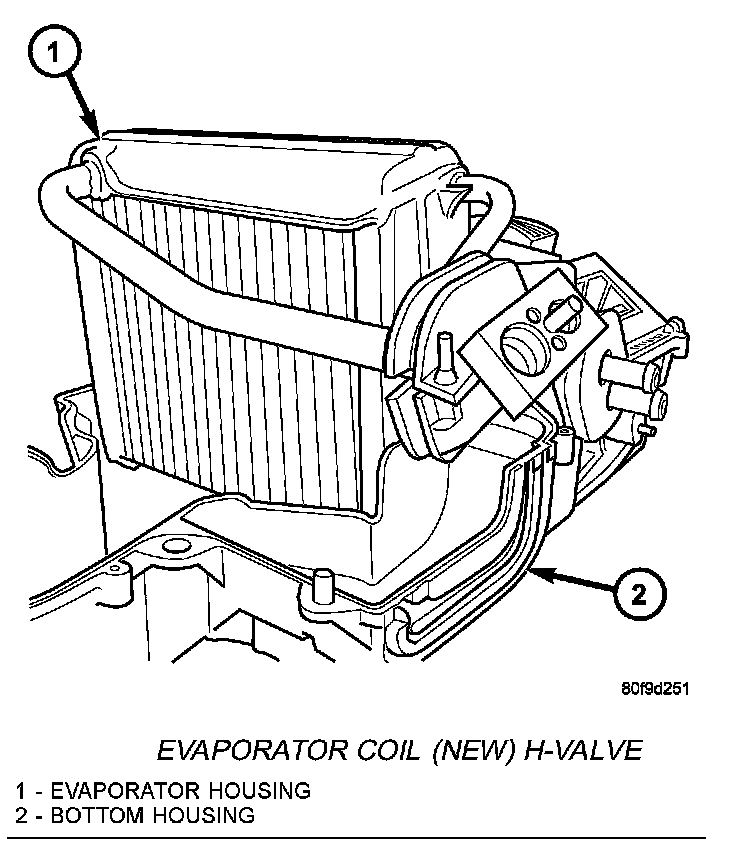 1

2

80f9d251

EVAPORATOR COIL (NEW) H-VALVE

1 - EVAPORATOR HOUSING
2 - BOTTOM HOUSING