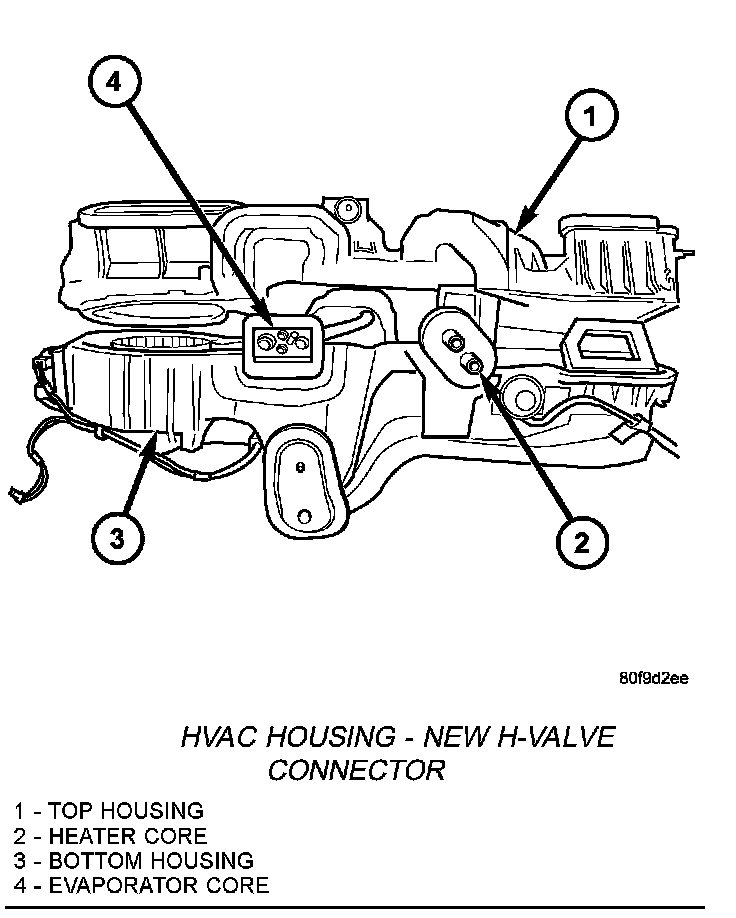 4

1

3

2

80f9d2ee

HVAC HOUSING - NEW H-VALVE CONNECTOR

1 - TOP HOUSING
2 - HEATER CORE
3 - BOTTOM HOUSING
4 - EVAPORATOR CORE