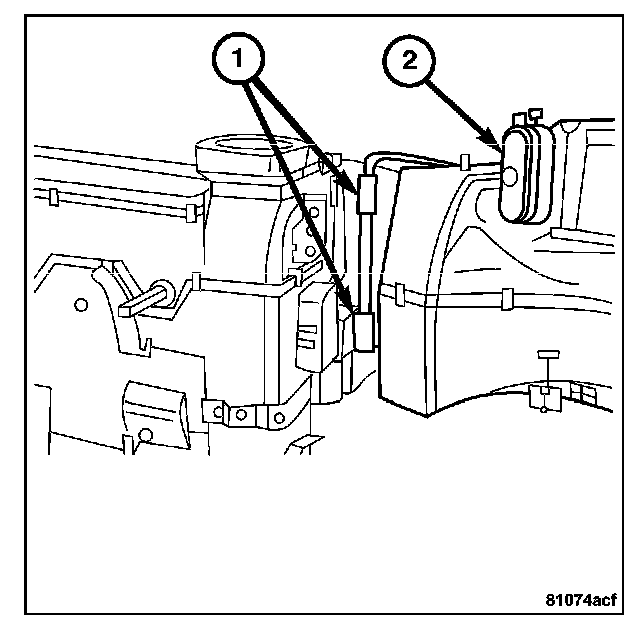 1
2
81074acf