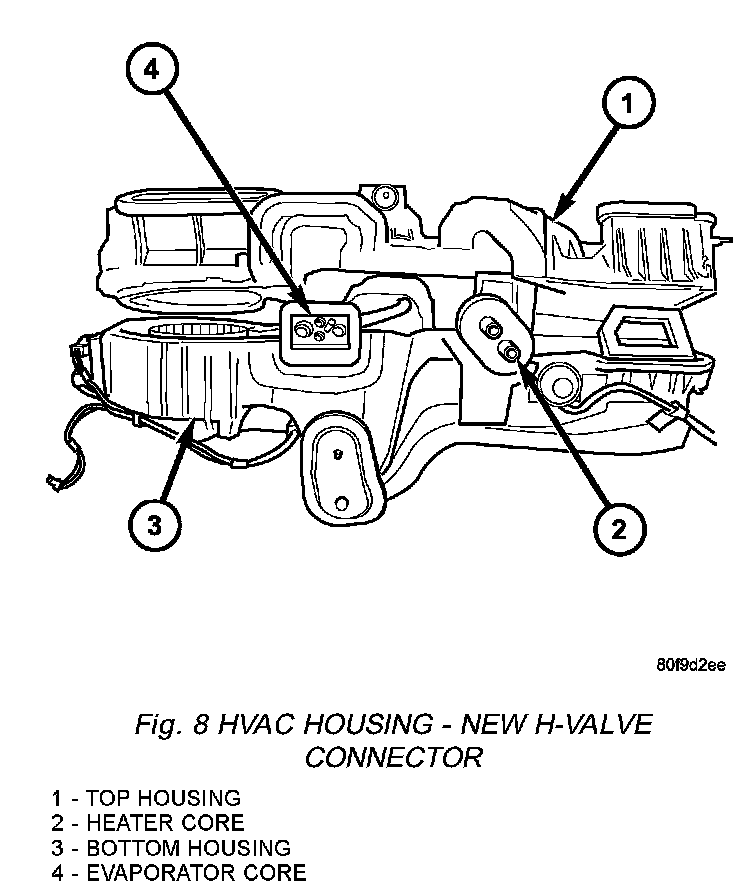 4

1

3

2

80f9d2ee

Fig. 8 HVAC HOUSING - NEW H-VALVE CONNECTOR

1 - TOP HOUSING
2 - HEATER CORE
3 - BOTTOM HOUSING
4 - EVAPORATOR CORE